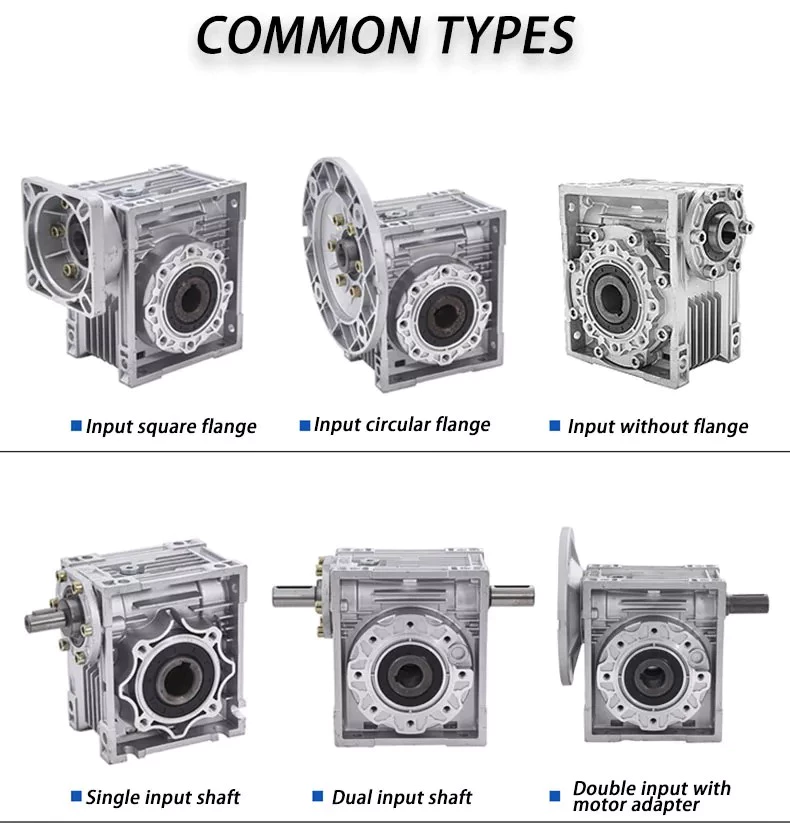 COMMON TYPES

Input square flange

Input circular flange

Input without flange

Single input shaft

Dual input shaft

Double input with motor adapter