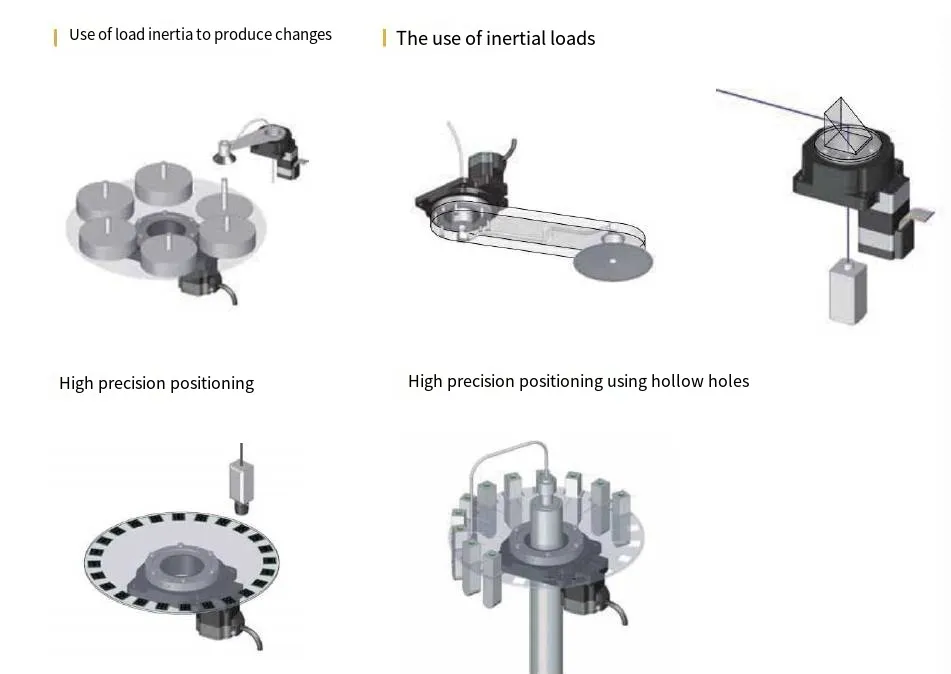 Use of load inertia to produce changes

The use of inertial loads

High precision positioning

High precision positioning using hollow holes